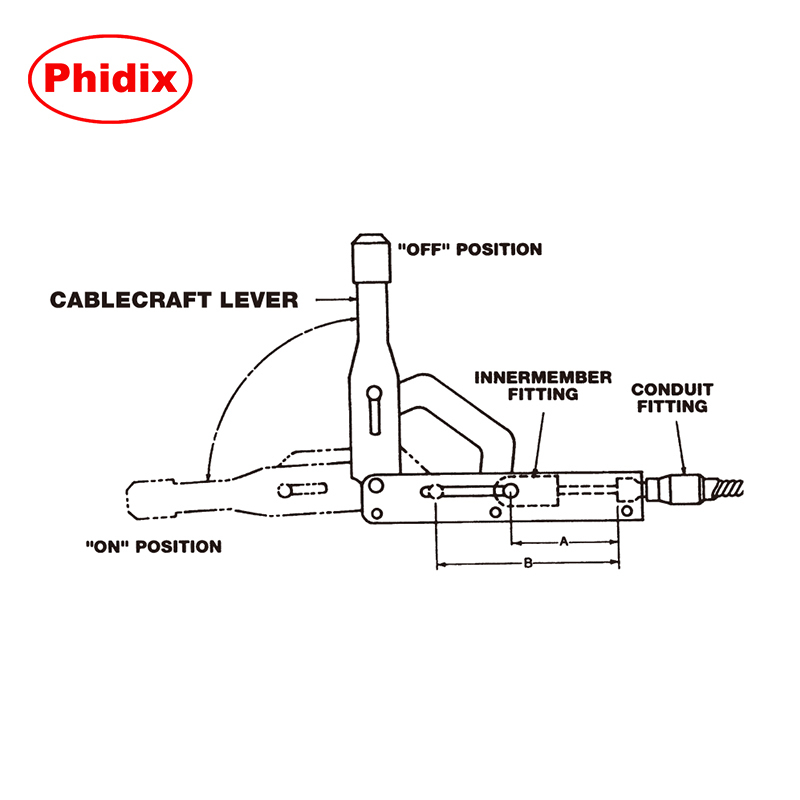 Phidix

"OFF" POSITION

CABLECRAFT LEVER

INNERMEMBER FITTING

CONDUIT FITTING

"ON" POSITION

A

B